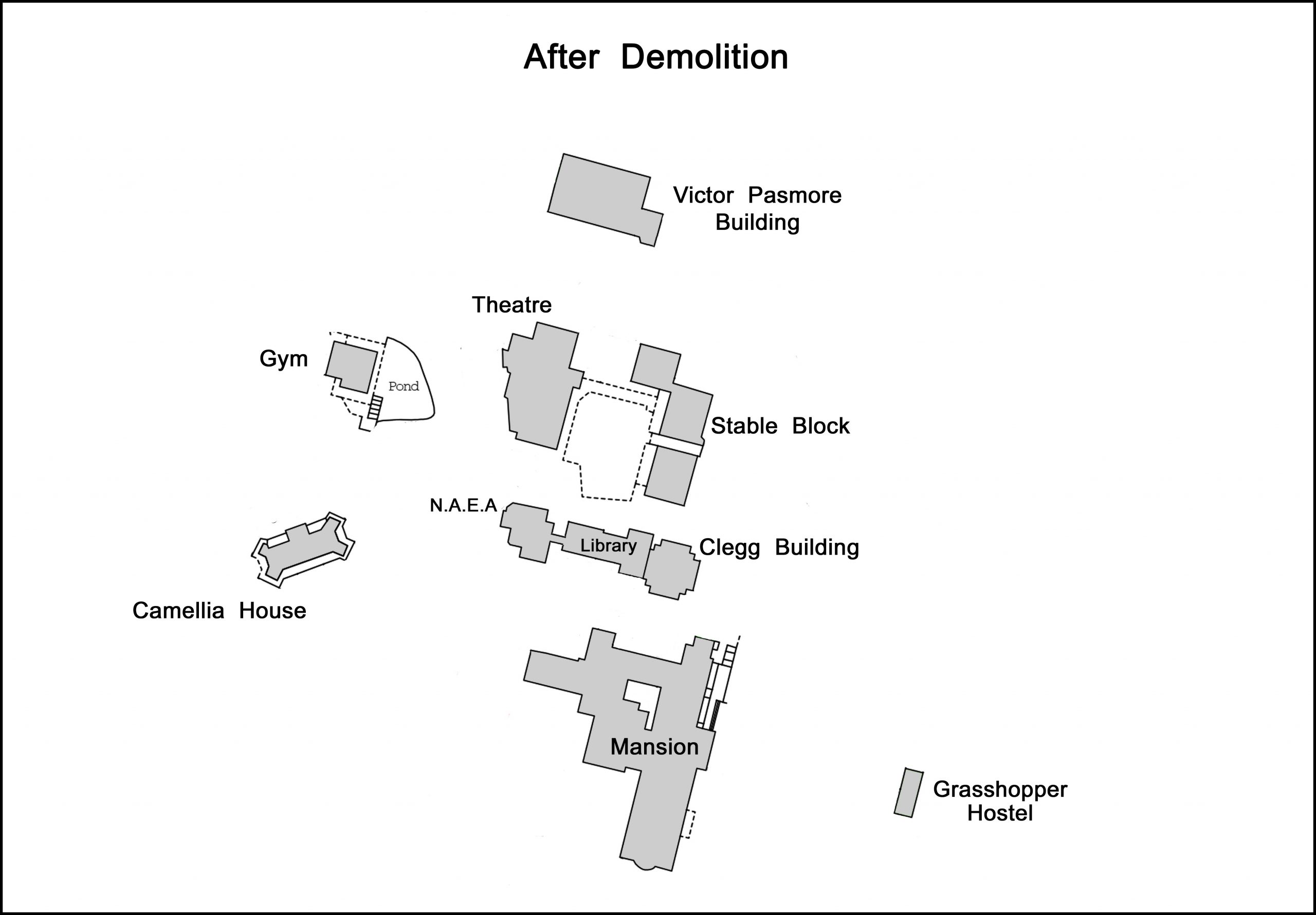 After Demolition

Victor Pasmore Building

Theatre

Gym

Pond

Stable Block

N.A.E.A

Library

Clegg Building

Camellia House

Mansion

Grasshopper Hostel